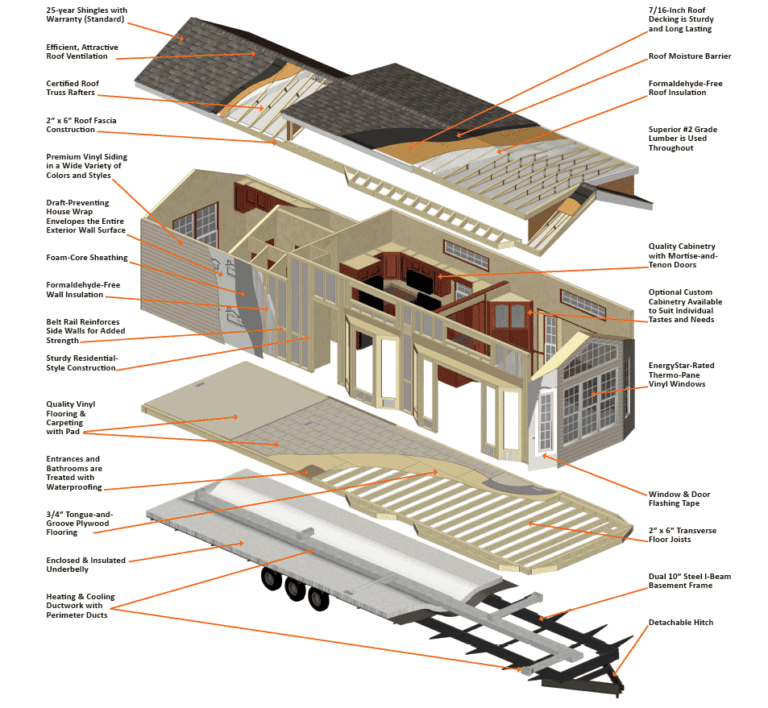 25-year Shingles with Warranty (Standard)

Efficient, Attractive Roof Ventilation

Certified Roof Truss Rafters

2" x 6" Roof Fascia Construction

Premium Vinyl Siding in a Wide Variety of Colors and Styles

Draft-Preventing House Wrap Envelopes the Entire Exterior Wall Surface

Foam-Core Sheathing

Formaldehyde-Free Wall Insulation

Belt Rail Reinforces Side Walls for Added Strength

Sturdy Residential-Style Construction

Quality Vinyl Flooring & Carpeting with Pad

Entrances and Bathrooms are Treated with Waterproofing

3/4" Tongue-and-Groove Plywood Flooring

Enclosed & Insulated Underbelly

Heating & Cooling Ductwork with Perimeter Ducts

7/16-Inch Roof Decking is Sturdy and Long Lasting

Roof Moisture Barrier

Formaldehyde-Free Roof Insulation

Superior #2 Grade Lumber is Used Throughout

Quality Cabinetry with Mortise-and-Tenon Doors

Optional Custom Cabinetry Available to Suit Individual Tastes and Needs

EnergyStar-Rated Thermo-Pane Vinyl Windows

Window & Door Flashing Tape

2" x 6" Transverse Floor Joists

Dual 10" Steel I-Beam Basement Frame

Detachable Hitch